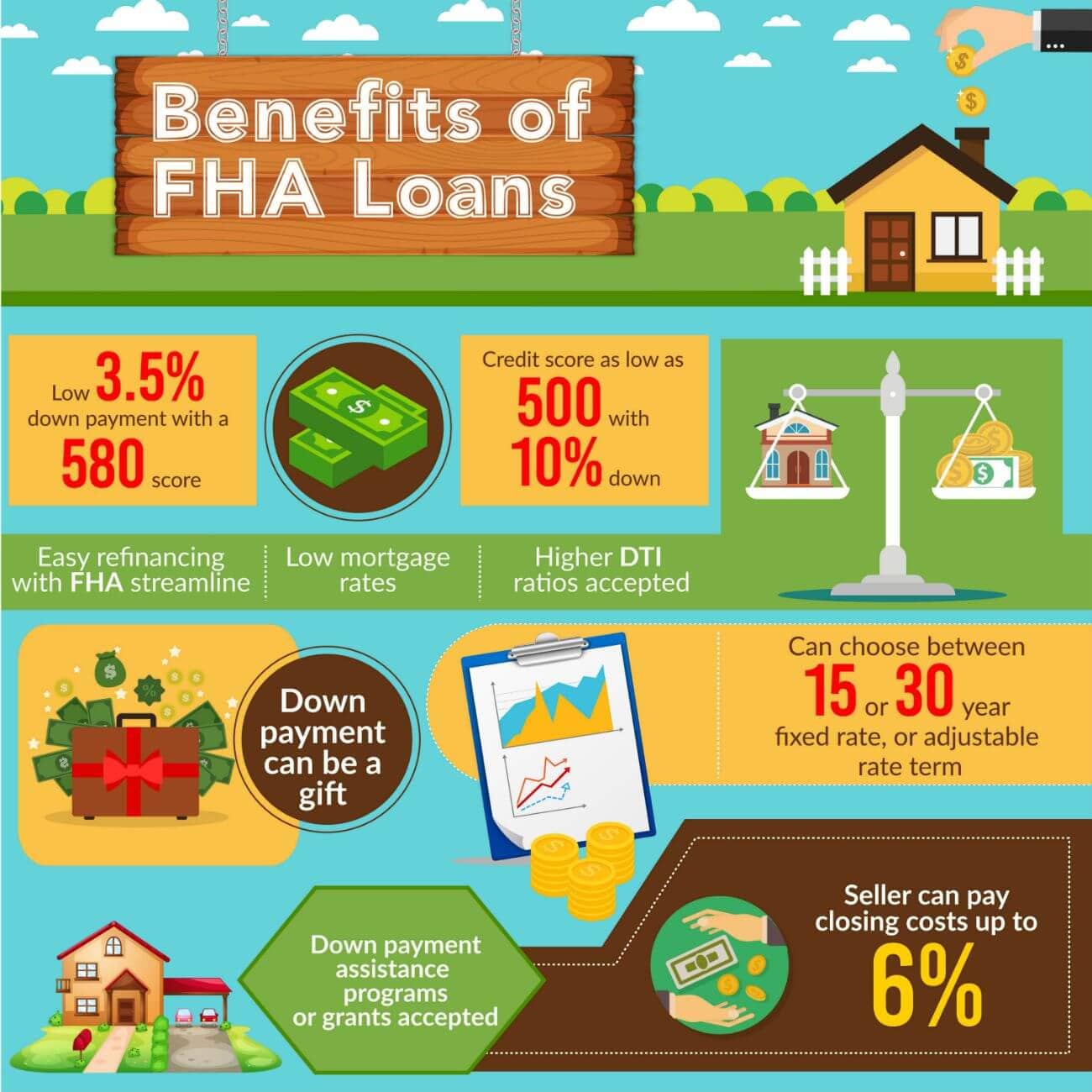 Benefits of FHA Loans

Low 3.5% down payment with a 580 score

Credit score as low as 500 with 10% down

Easy refinancing with FHA streamline

Low mortgage rates

Higher DTI ratios accepted

Down payment can be a gift

Can choose between 15 or 30 year fixed rate, or adjustable rate term

Down payment assistance programs or grants accepted

Seller can pay closing costs up to 6%